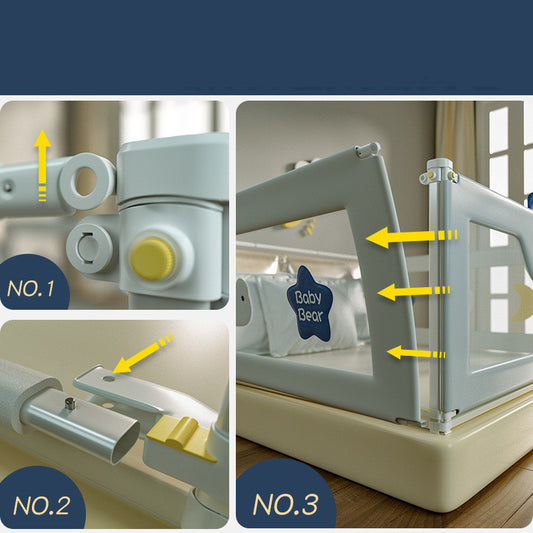 NO.1

NO.2

Baby Bear

NO.3